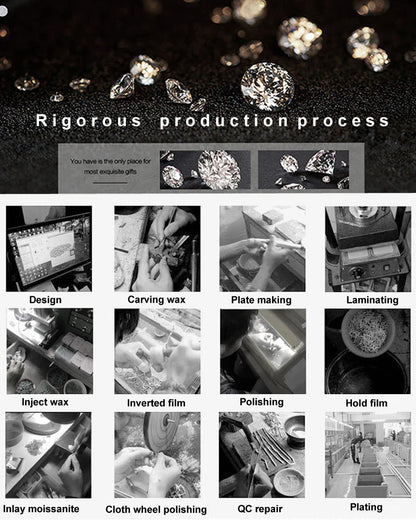 Rigorous production process

You have is the only place for most exquisite gifts

Design

Carving wax

Plate making

Laminating

Inject wax

Inverted film

Polishing

Hold film

Inlay moissanite

Cloth wheel polishing

QC repair

Plating